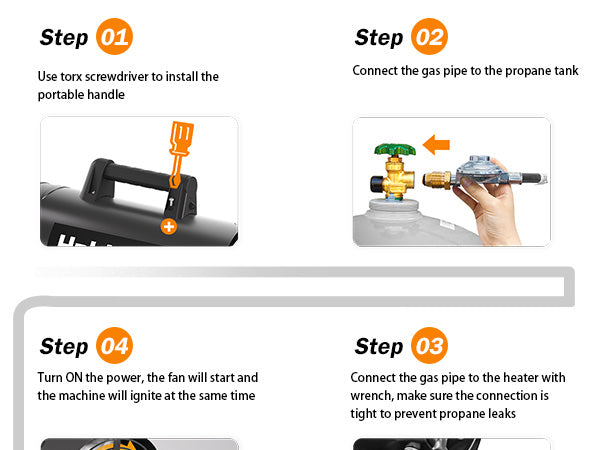 Step 01

Use torx screwdriver to install the portable handle

Step 02

Connect the gas pipe to the propane tank

Step 04

Turn ON the power, the fan will start and the machine will ignite at the same time

Step 03

Connect the gas pipe to the heater with wrench, make sure the connection is tight to prevent propane leaks