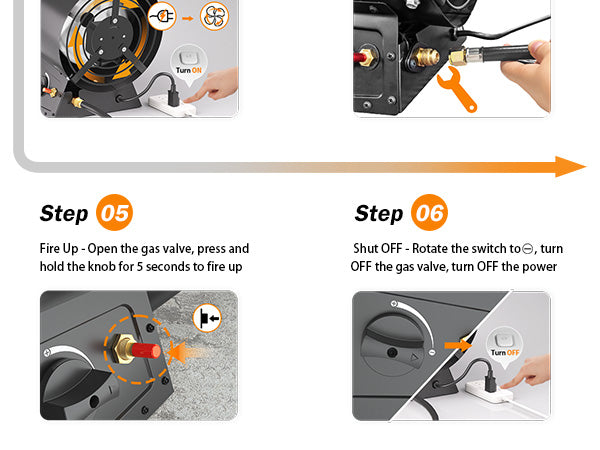 Turn ON

Step 05

Fire Up - Open the gas valve, press and hold the knob for 5 seconds to fire up

Step 06

Shut OFF - Rotate the switch to ⊖, turn OFF the gas valve, turn OFF the power

Turn OFF