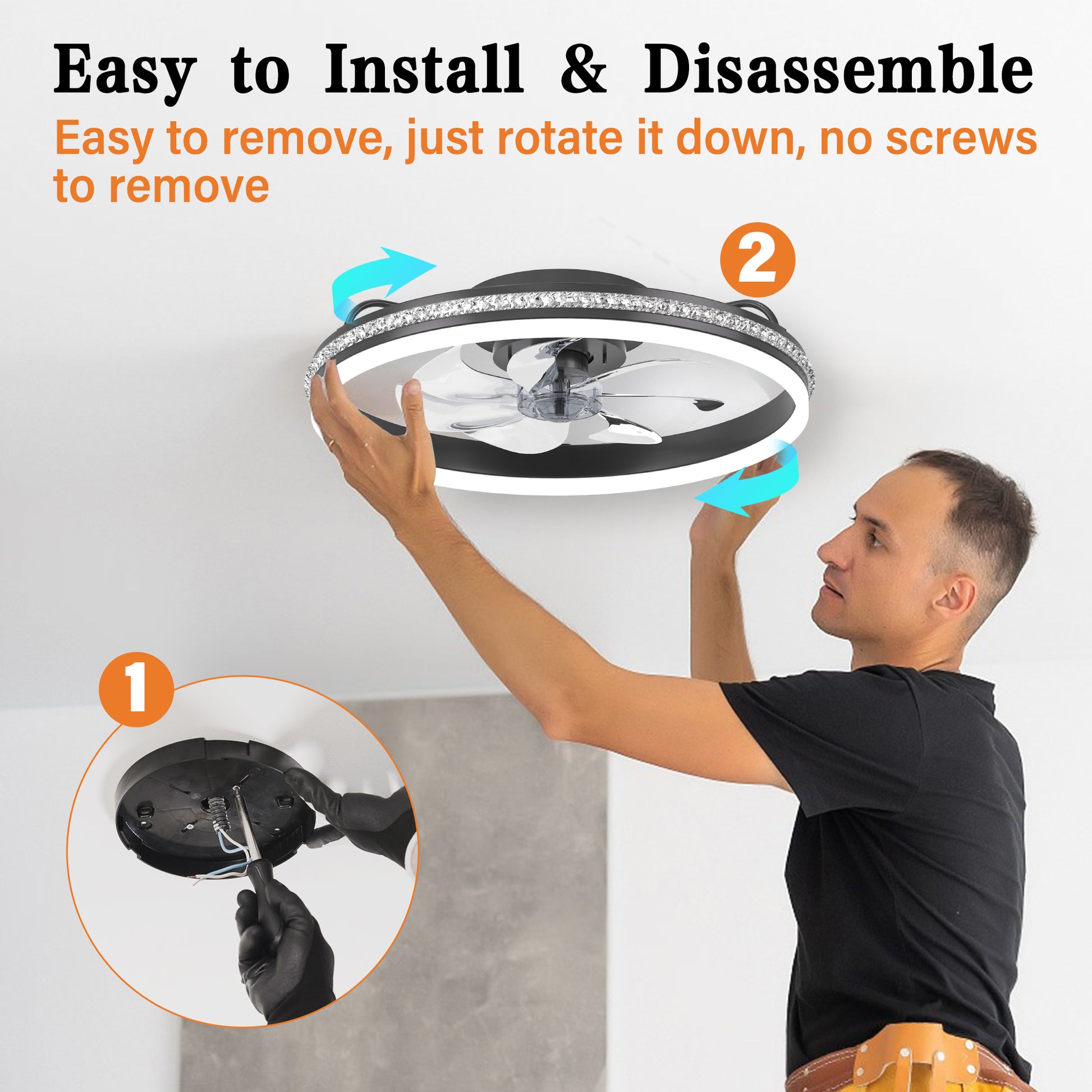 Easy to Install & Disassemble

Easy to remove, just rotate it down, no screws to remove

2

1