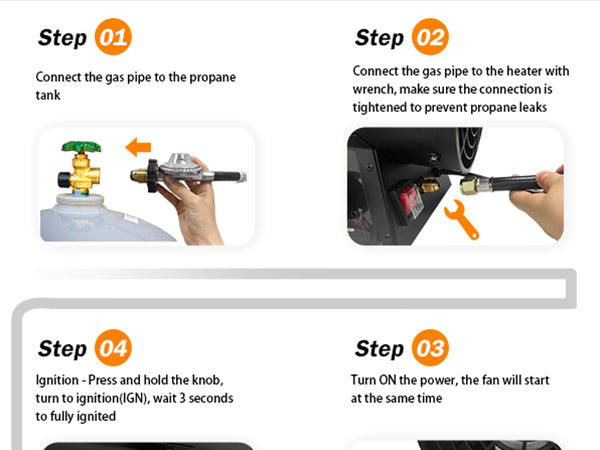 Step 01

Connect the gas pipe to the propane tank

Step 02

Connect the gas pipe to the heater with wrench, make sure the connection is tightened to prevent propane leaks

Step 04

Ignition - Press and hold the knob, turn to ignition(IGN), wait 3 seconds to fully ignited

Step 03

Turn ON the power, the fan will start at the same time